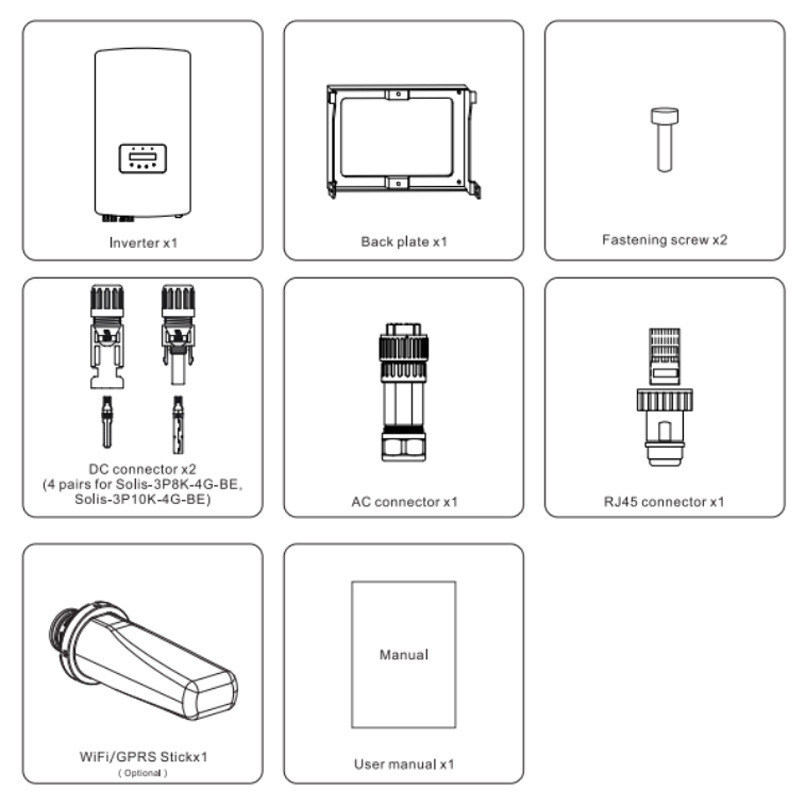 Inverter x1

Back plate x1

Fastening screw x2

DC connector x2
(4 pairs for Solis-3P8K-4G-BE, Solis-3P10K-4G-BE)

AC connector x1

RJ45 connector x1

WiFi/GPRS Stickx1
( Optional )

Manual

User manual x1