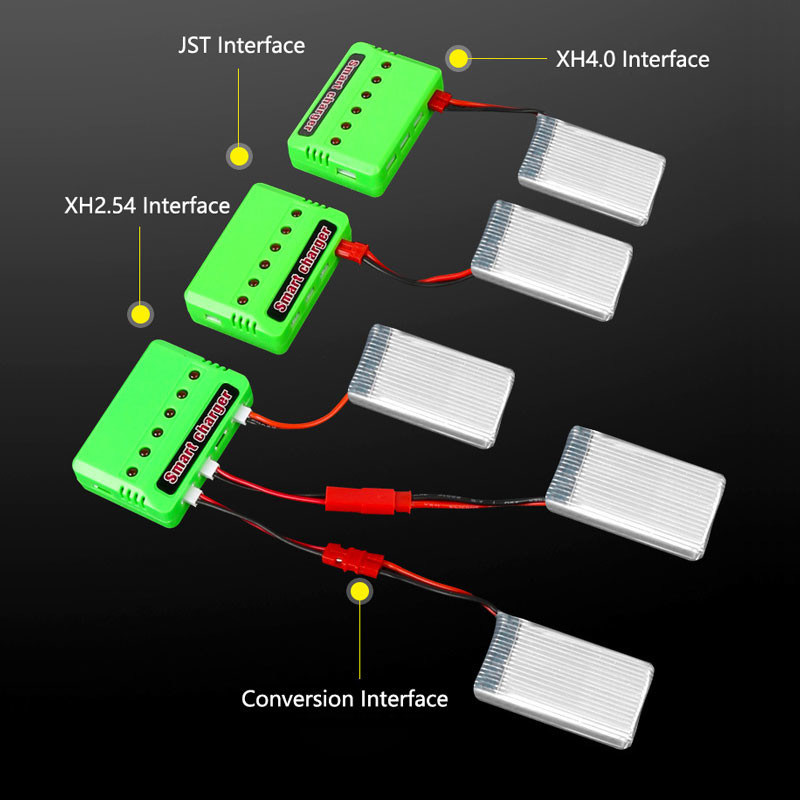 JST Interface

XH4.0 Interface

Smart charger

XH2.54 Interface

Smart charger

Smart charger

Conversion Interface